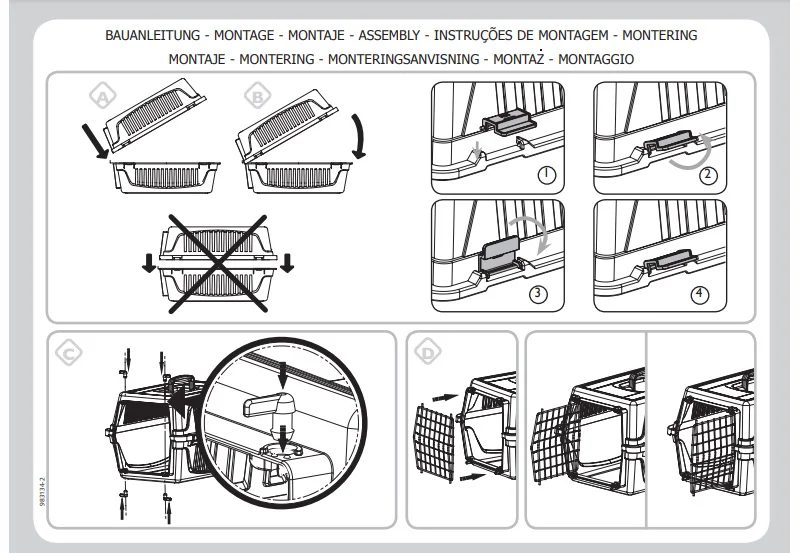 BAUANLEITUNG - MONTAGE - MONTAJE - ASSEMBLY - INSTRUÇÕES DE MONTAGEM - MONTERING
MONTAJE - MONTERING - MONTERINGSANVISNING - MONTAŻ - MONTAGGIO

A
B
1
2
3
4
C
D
983134-2