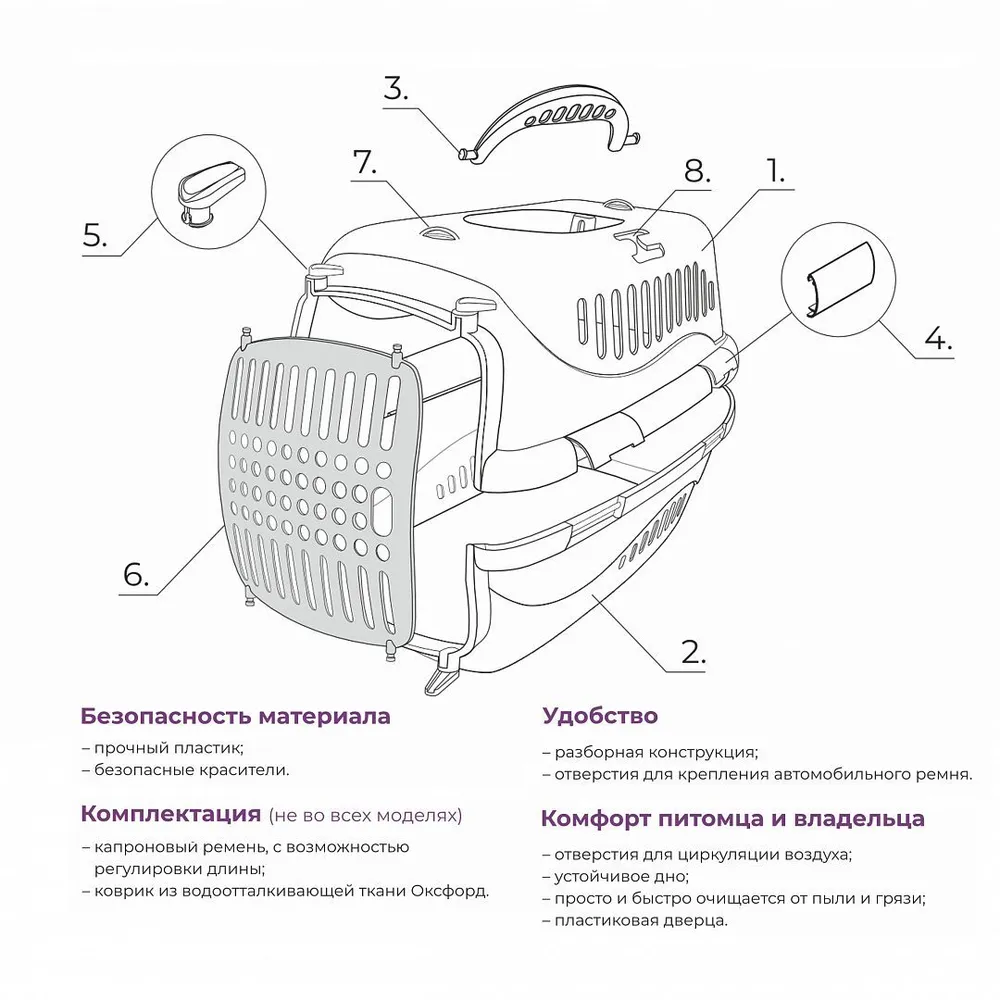 3.

7.

8.

1.

5.

4.

6.

2.

Безопасность материала

– прочный пластик;
– безопасные красители.

Комплектация (не во всех моделях)

– капроновый ремень, с возможностью регулировки длины;
– коврик из водоотталкивающей ткани Оксфорд.

Удобство

– разборная конструкция;
– отверстия для крепления автомобильного ремня.

Комфорт питомца и владельца

– отверстия для циркуляции воздуха;
– устойчивое дно;
– просто и быстро очищается от пыли и грязи;
– пластиковая дверца.